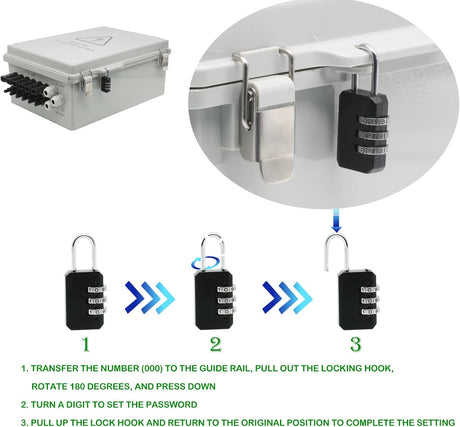 1

2

3

1. TRANSFER THE NUMBER (000) TO THE GUIDE RAIL, PULL OUT THE LOCKING HOOK, ROTATE 180 DEGREES, AND PRESS DOWN

2. TURN A DIGIT TO SET THE PASSWORD

3. PULL UP THE LOCK HOOK AND RETURN TO THE ORIGINAL POSITION TO COMPLETE THE SETTING